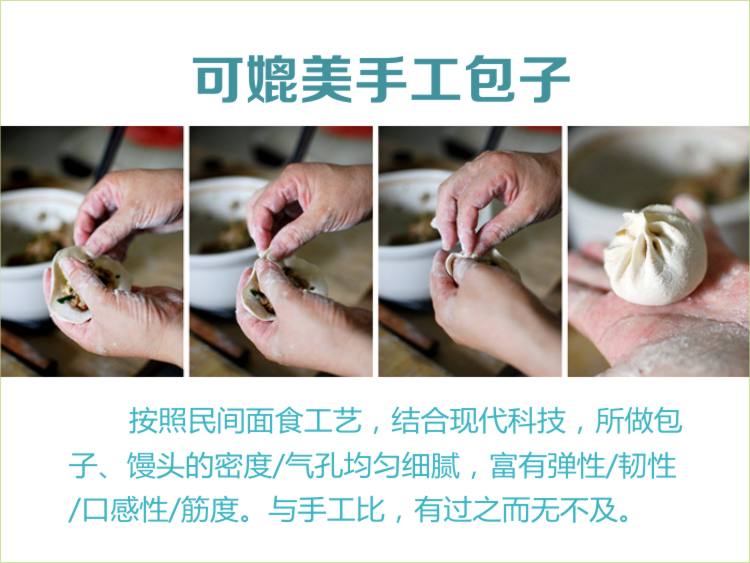 可媲美手工包子

按照民间面食工艺，结合现代科技，所做包子、馒头的密度/气孔均匀细腻，富有弹性/韧性/口感性/筋度。与手工比，有过之而无不及。